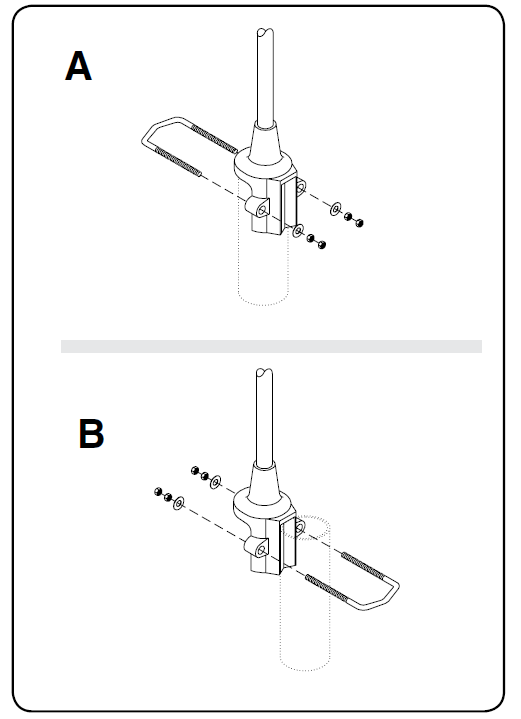 A

B